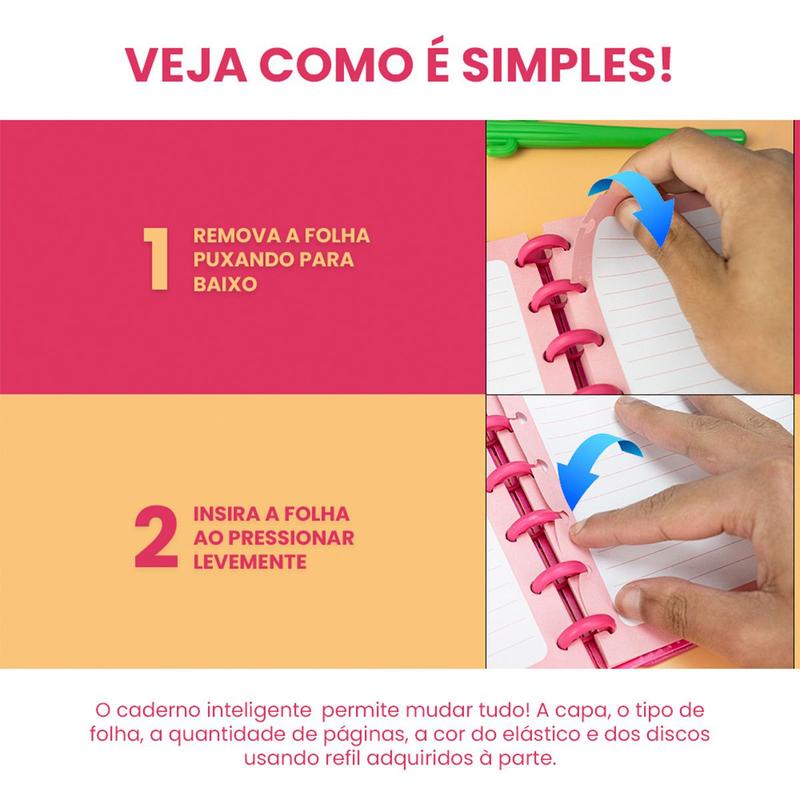 VEJA COMO É SIMPLES!

1 REMOVA A FOLHA PUXANDO PARA BAIXO

2 INSIRA A FOLHA AO PRESSIONAR LEVEMENTE

O caderno inteligente permite mudar tudo! A capa, o tipo de folha, a quantidade de páginas, a cor do elástico e dos discos usando refil adquiridos à parte.